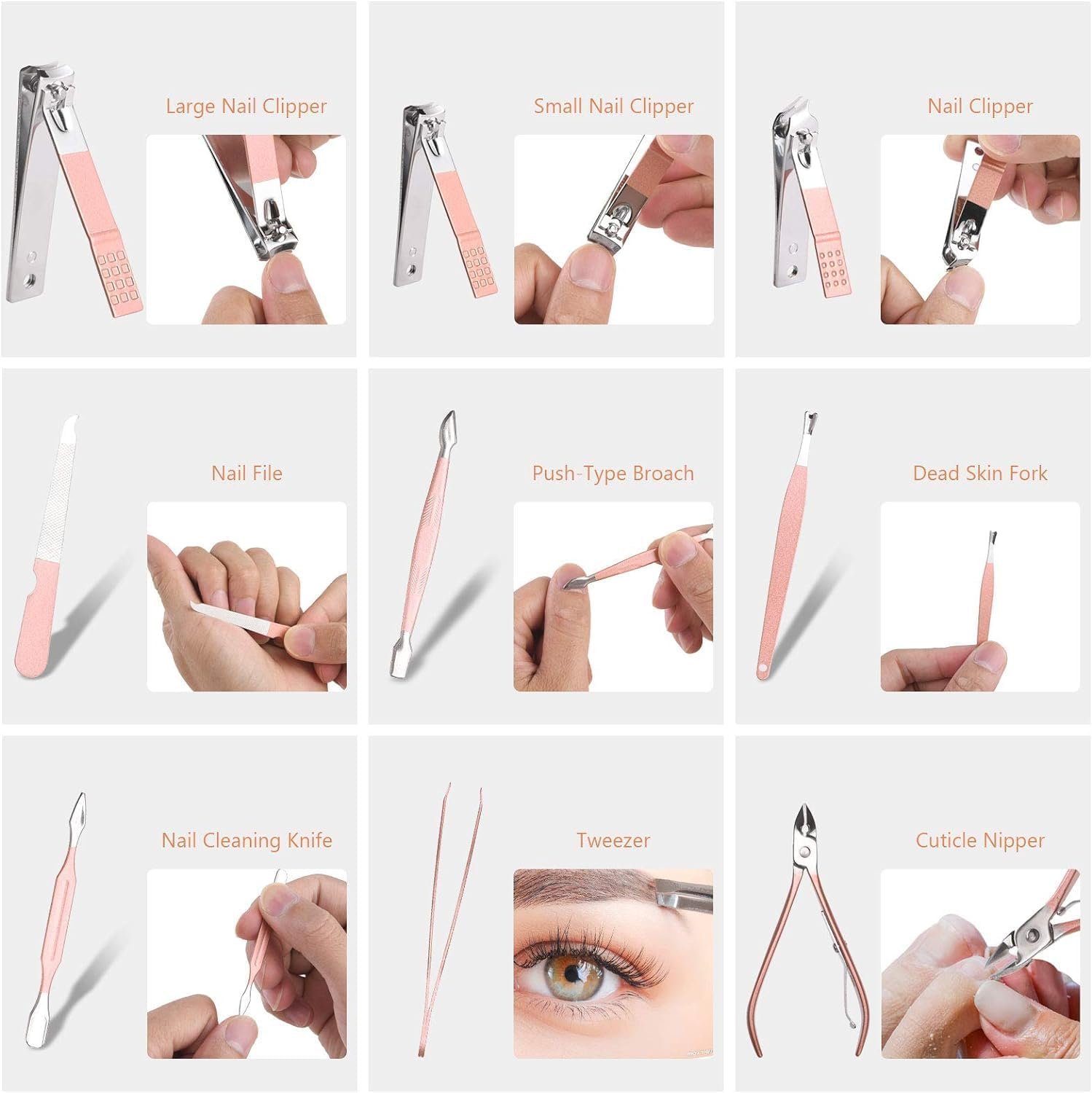 Large Nail Clipper

Small Nail Clipper

Nail Clipper

Nail File

Push-Type Broach

Dead Skin Fork

Nail Cleaning Knife

Tweezer

Cuticle Nipper