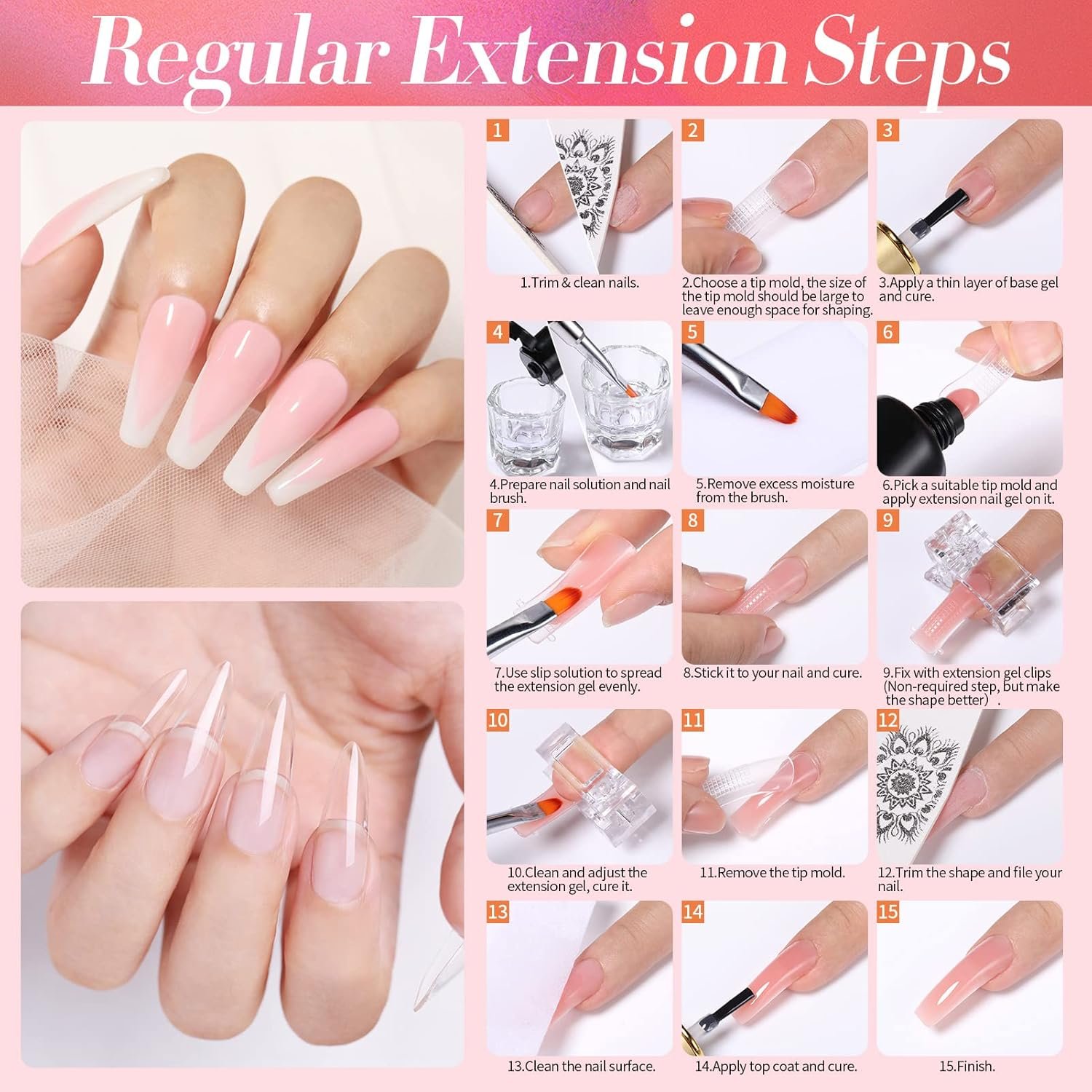 Regular Extension Steps

1

1.Trim & clean nails.

2

2.Choose a tip mold, the size of the tip mold should be large to leave enough space for shaping.

3

3.Apply a thin layer of base gel and cure.

4

4.Prepare nail solution and nail brush.

5

5.Remove excess moisture from the brush.

6

6.Pick a suitable tip mold and apply extension nail gel on it.

7

7.Use slip solution to spread the extension gel evenly.

8

8.Stick it to your nail and cure.

9

9.Fix with extension gel clips (Non-required step, but make the shape better).

10

10.Clean and adjust the extension gel, cure it.

11

11.Remove the tip mold.

12

12.Trim the shape and file your nail.

13

13.Clean the nail surface.

14

14.Apply top coat and cure.

15

15.Finish.