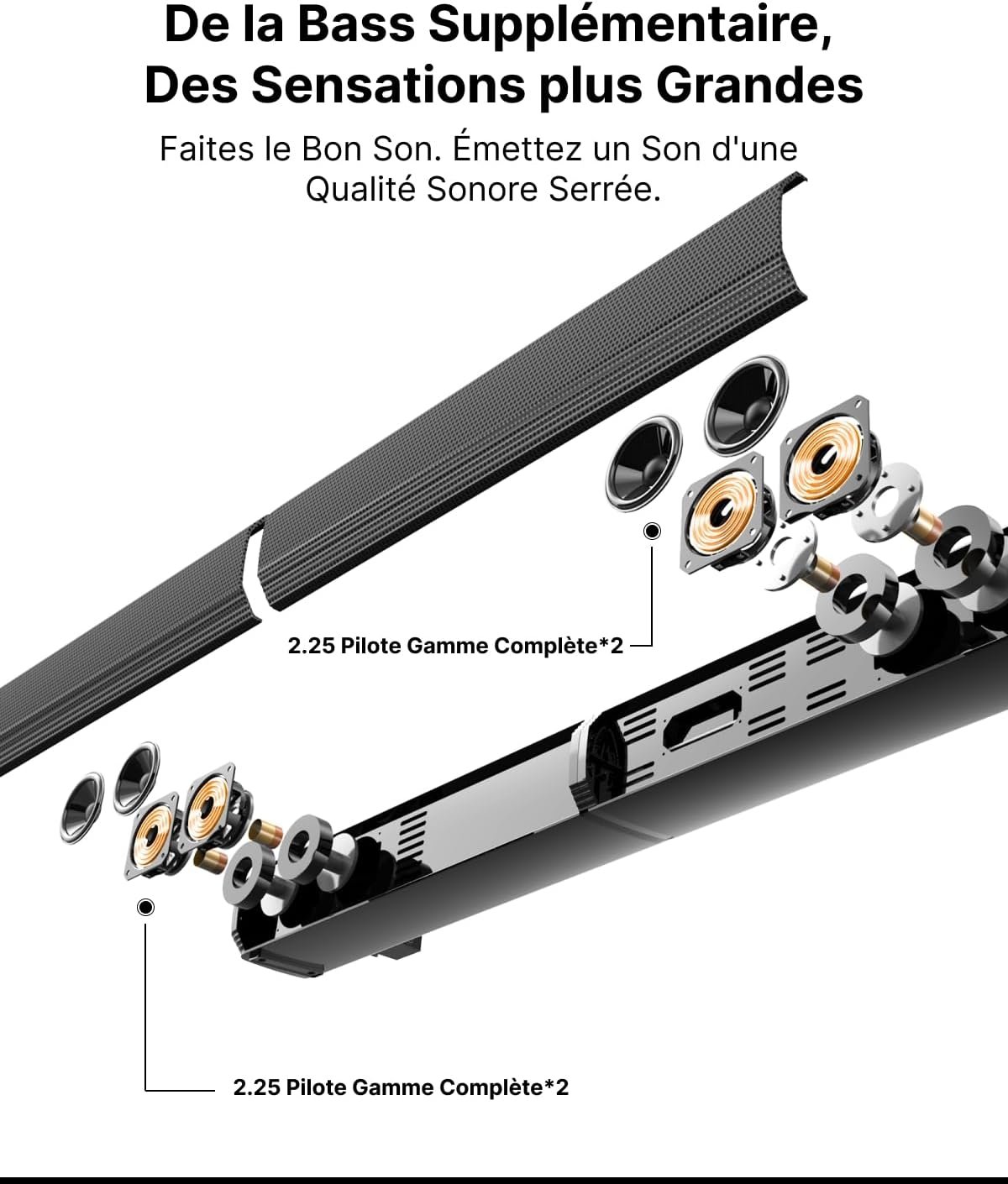 De la Bass Supplémentaire, Des Sensations plus Grandes

Faites le Bon Son. Émettez un Son d'une Qualité Sonore Serrée.

2.25 Pilote Gamme Complète*2

2.25 Pilote Gamme Complète*2